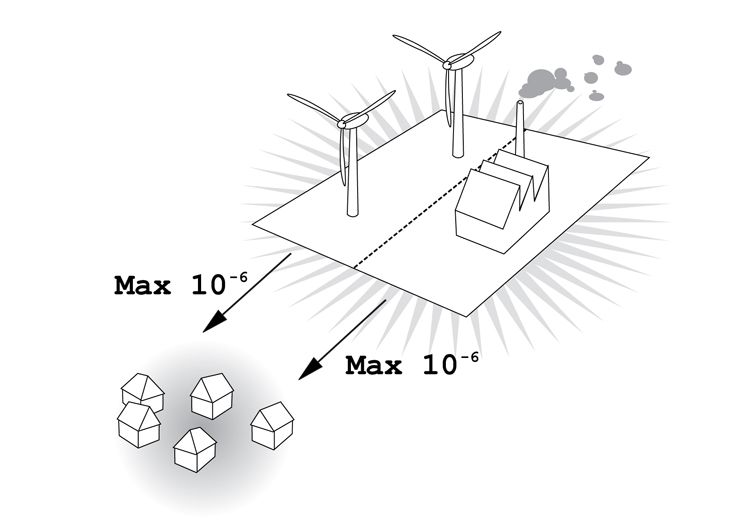 Max $10^{-6}$

Max $10^{-6}$